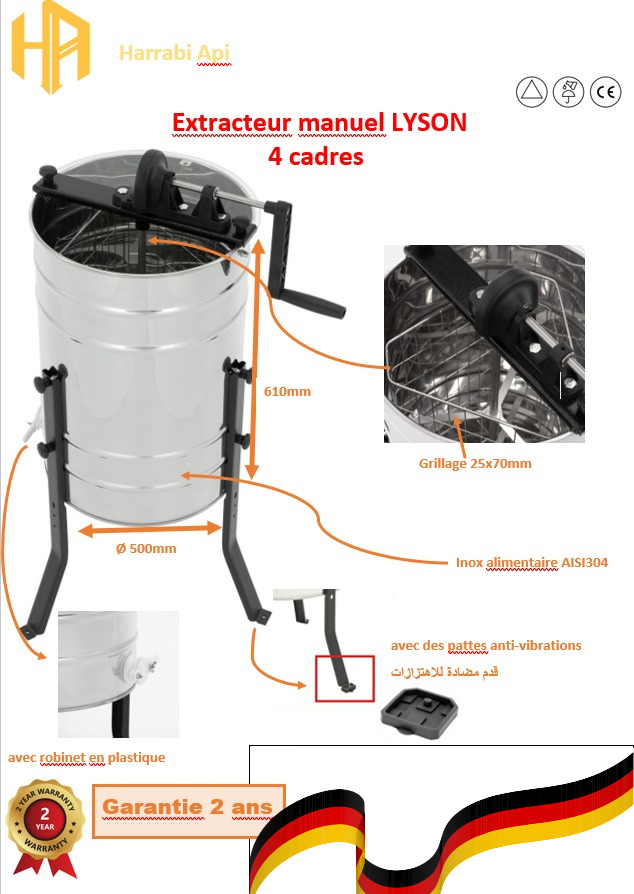 HA

Harrabi Api

CE

Extracteur manuel LYSON
4 cadres

610mm

Grillage 25x70mm

Ø 500mm

Inox alimentaire AISI304

avec des pattes anti-vibrations
قدم مضادة للاهتزازات

avec robinet en plastique

2 YEAR WARRANTY
2
YEAR
WARRANTY

Garantie 2 ans